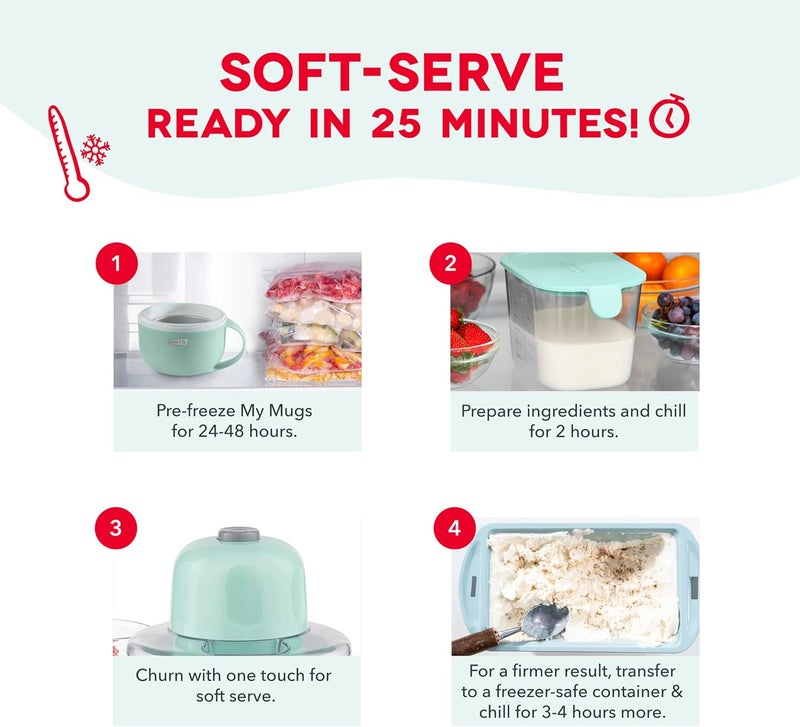 SOFT-SERVE
READY IN 25 MINUTES!

1
Pre-freeze My Mugs for 24-48 hours.

2
Prepare ingredients and chill for 2 hours.

3
Churn with one touch for soft serve.

4
For a firmer result, transfer to a freezer-safe container & chill for 3-4 hours more.